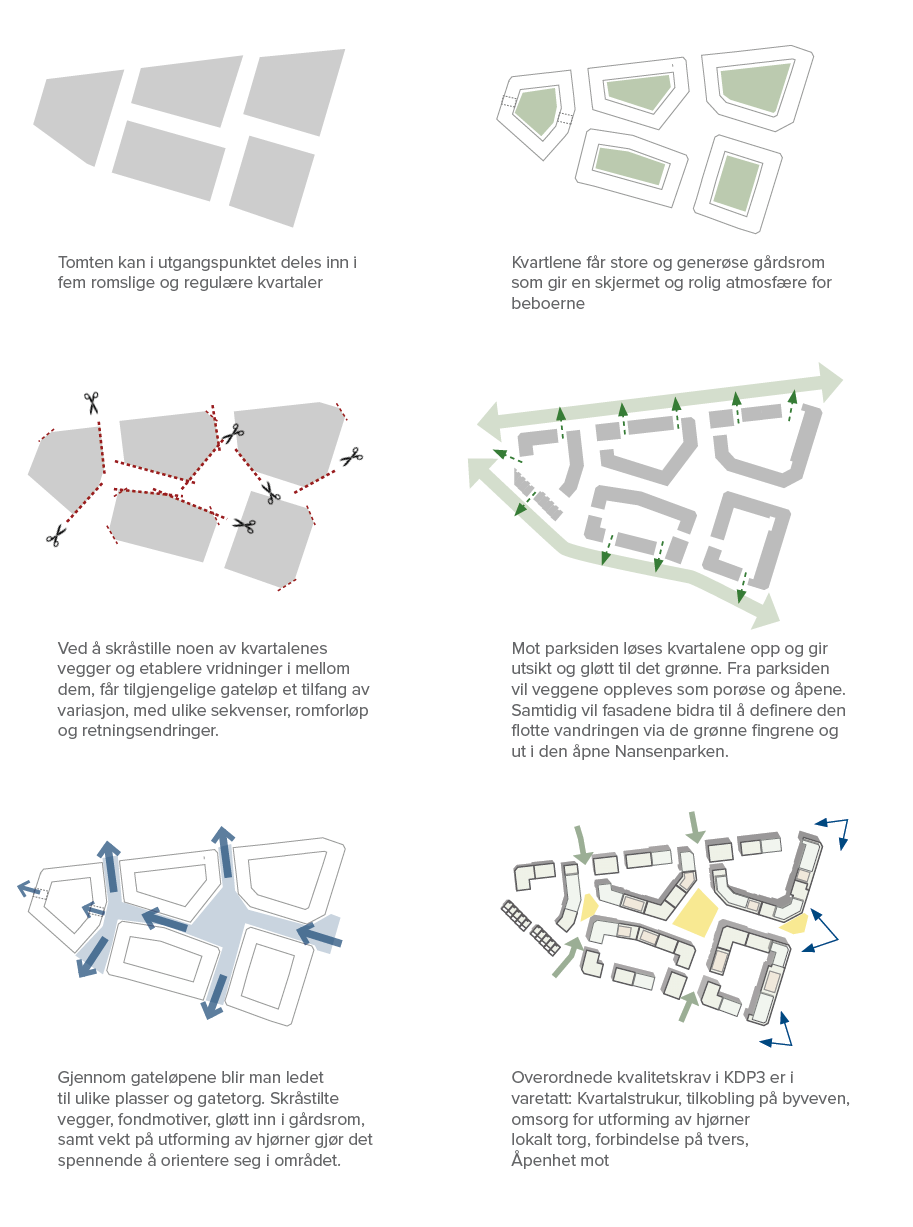 Tomten kan i utgangspunktet deles inn i fem romslige og regulære kvartaler

Kvartlene får store og generøse gårdsrom som gir en skjermet og rolig atmosfære for beboerne

Ved å skråstille noen av kvartalenes vegger og etablere vridninger i mellom dem, får tilgjengelige gateløp et tilfang av variasjon, med ulike sekvenser, romforløp og retningsendringer.

Mot parksiden løses kvartalene opp og gir utsikt og gløtt til det grønne. Fra parksiden vil veggene oppleves som porøse og åpene. Samtidig vil fasadene bidra til å definere den flotte vandringen via de grønne fingrene og ut i den åpne Nansenparken.

Gjennom gateløpene blir man ledet til ulike plasser og gatetorg. Skråstilte vegger, fondmotiver, gløtt inn i gårdsrom, samt vekt på utforming av hjørner gjør det spennende å orientere seg i området.

Overordnede kvalitetskrav i KDP3 er i varetatt: Kvartalstrukur, tilkobling på byveven, omsorg for utforming av hjørner lokalt torg, forbindelse på tvers, Åpenhet mot